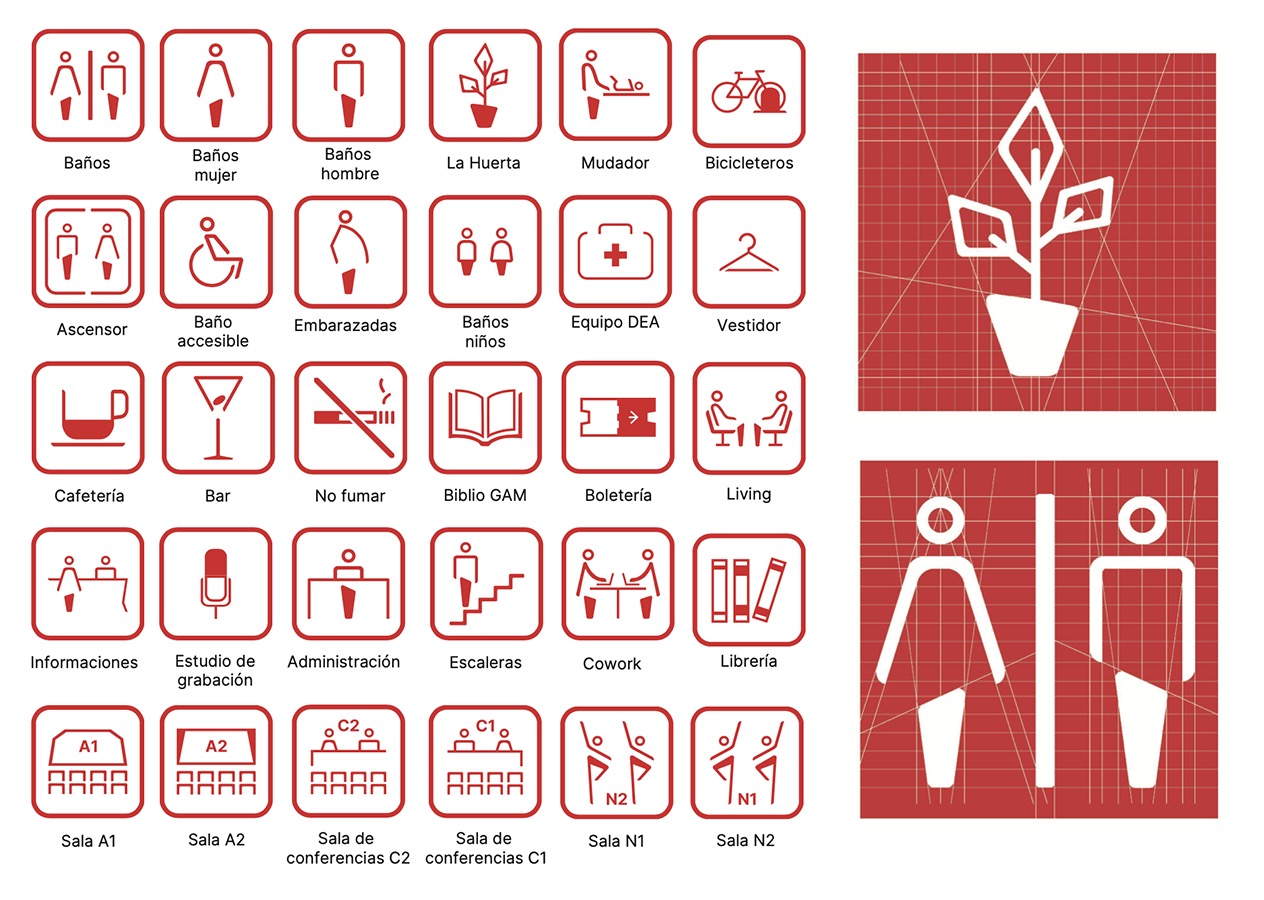 Baños

Baños mujer

Baños hombre

La Huerta

Mudador

Bicicleteros

Ascensor

Baño accesible

Embarazadas

Baños niños

Equipo DEA

Vestidor

Cafetería

Bar

No fumar

Biblio GAM

Boletería

Living

Informaciones

Estudio de grabación

Administración

Escaleras

Cowork

Librería

A1

Sala A1

A2

Sala A2

C2

Sala de conferencias C2

C1

Sala de conferencias C1

N2

Sala N1

N1

Sala N2