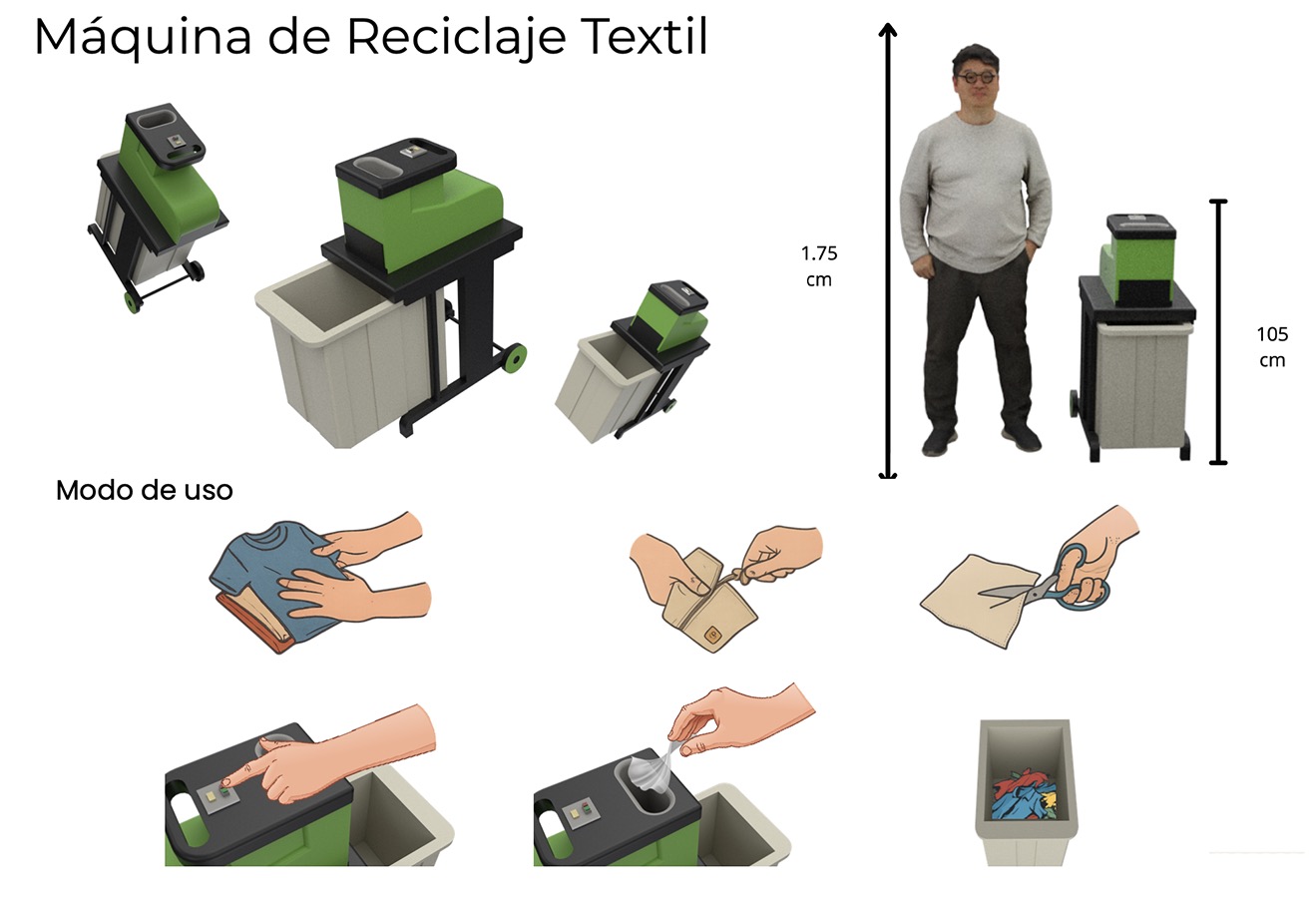 Máquina de Reciclaje Textil

1.75 cm

105 cm

Modo de uso