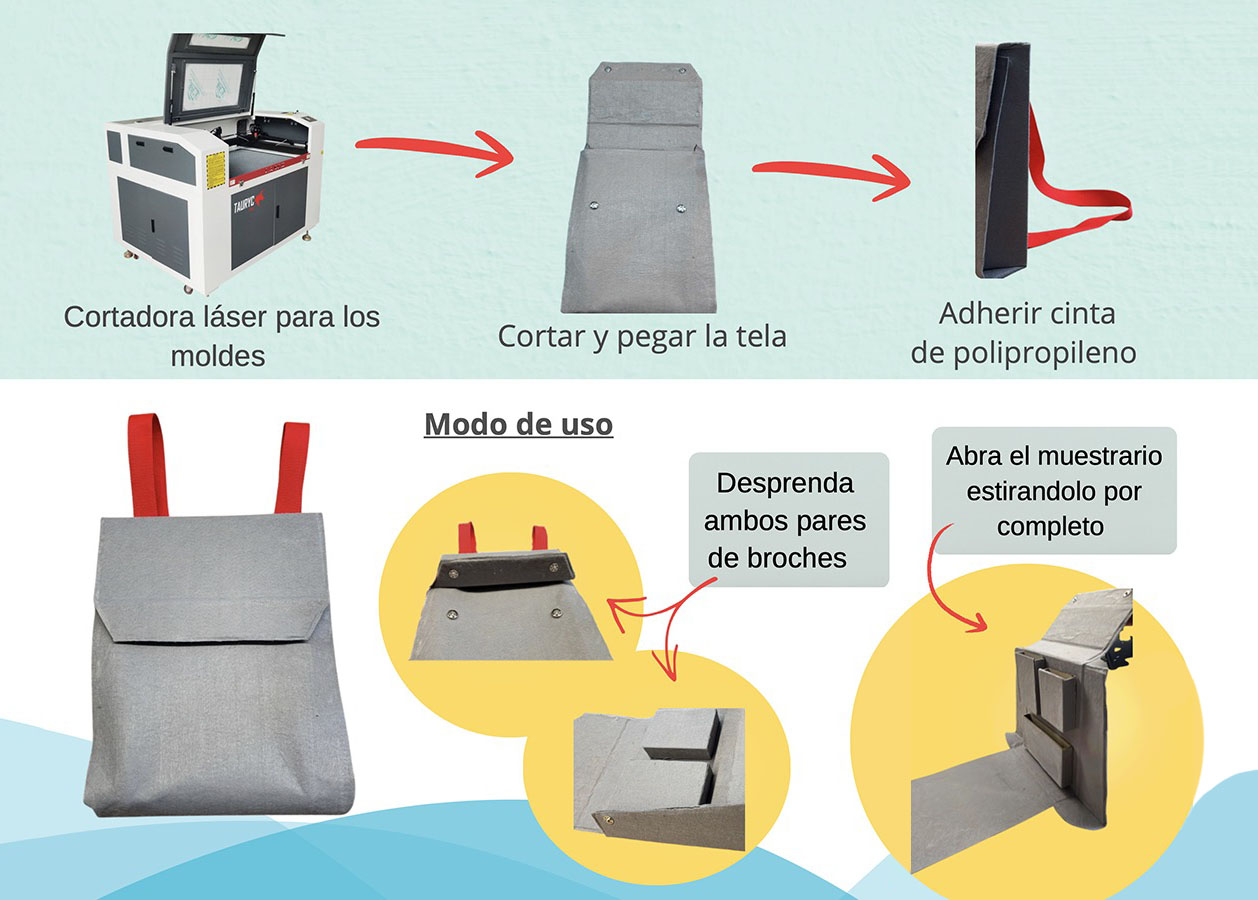 TAURYC

Cortadora láser para los moldes

Cortar y pegar la tela

Adherir cinta de polipropileno

Modo de uso

Desprenda ambos pares de broches

Abra el muestrario estirandolo por completo