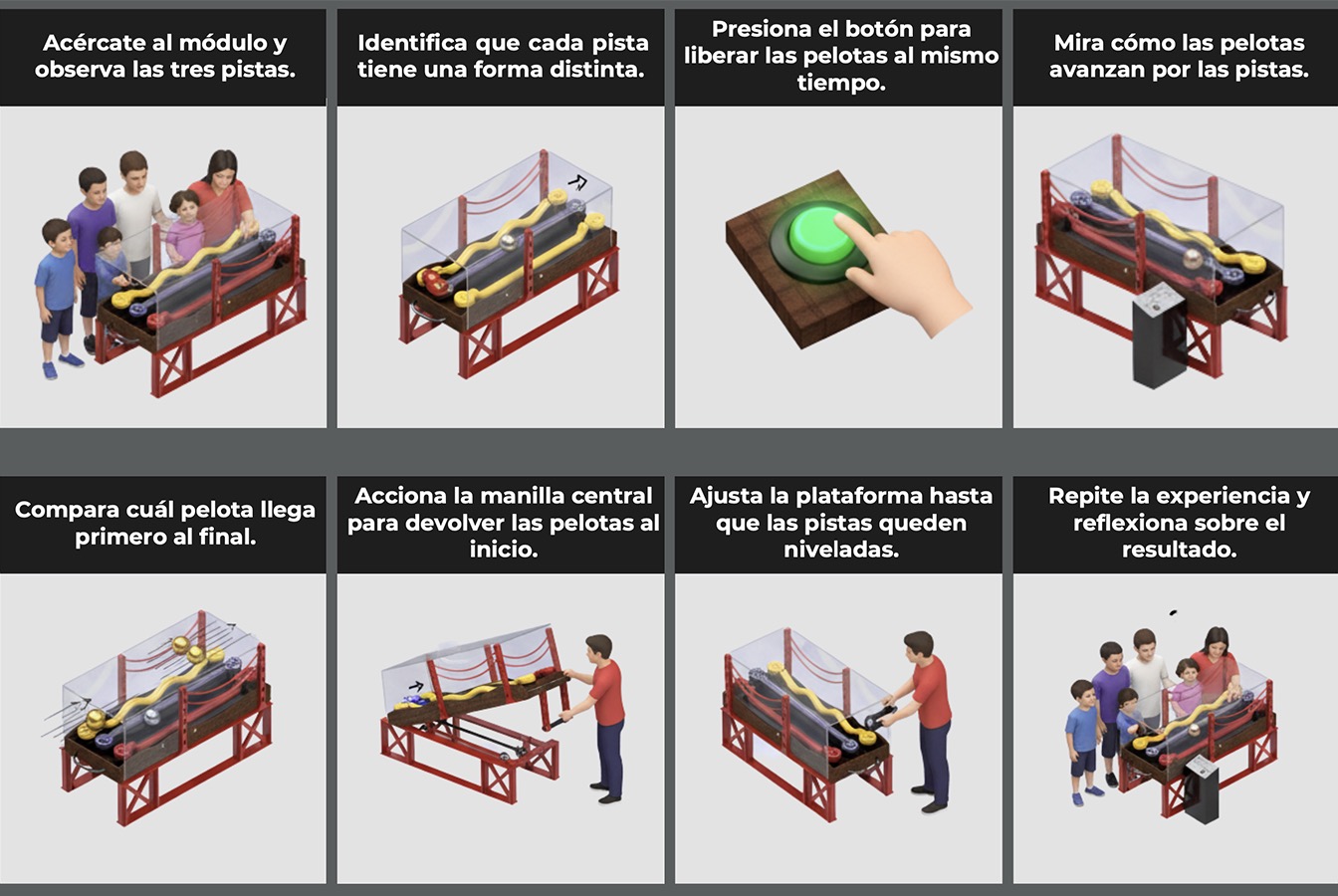 Acércate al módulo y observa las tres pistas.

Identifica que cada pista tiene una forma distinta.

Presiona el botón para liberar las pelotas al mismo tiempo.

Mira cómo las pelotas avanzan por las pistas.

Compara cuál pelota llega primero al final.

Acciona la manilla central para devolver las pelotas al inicio.

Ajusta la plataforma hasta que las pistas queden niveladas.

Repite la experiencia y reflexiona sobre el resultado.