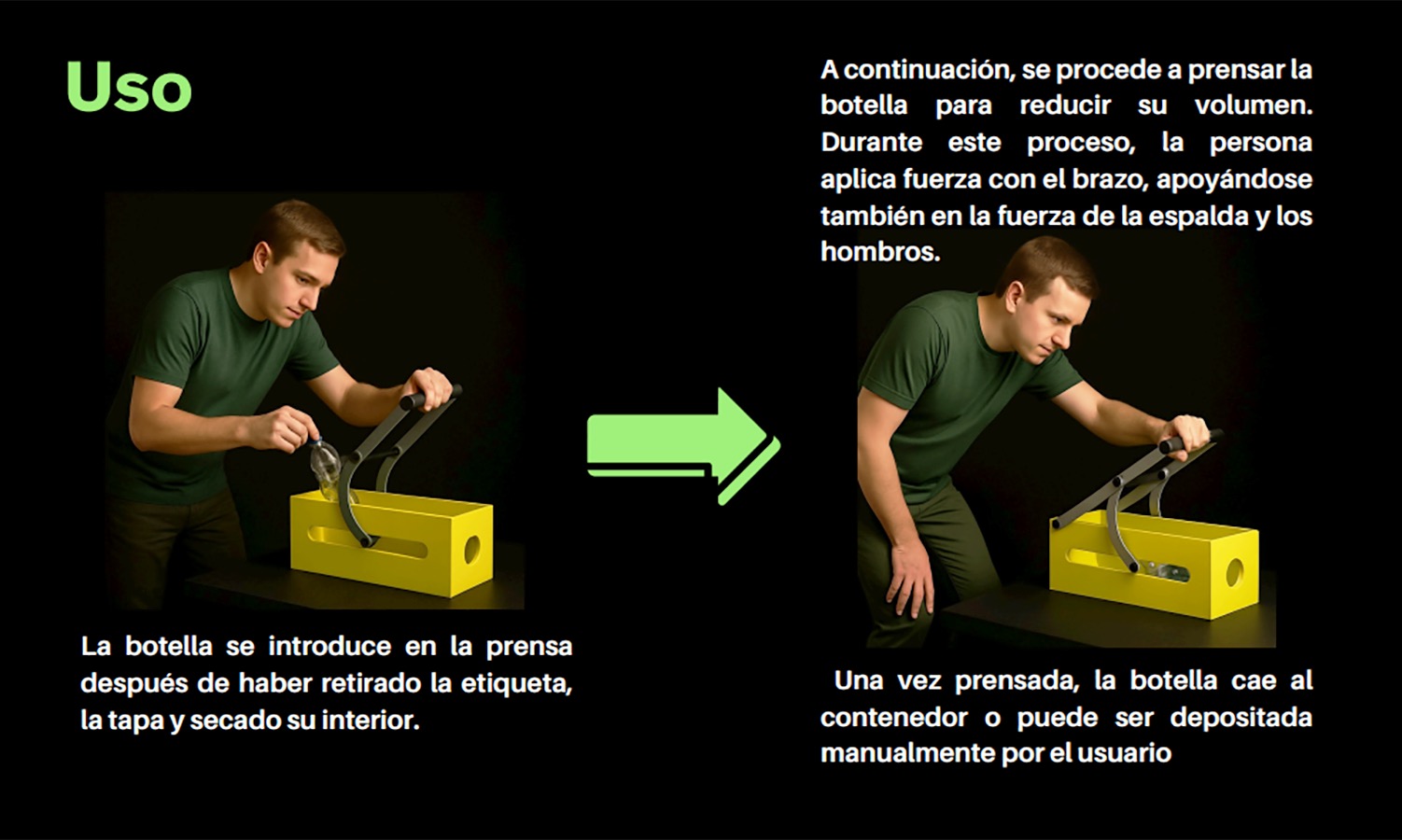 Uso

La botella se introduce en la prensa después de haber retirado la etiqueta, la tapa y secado su interior.

A continuación, se procede a prensar la botella para reducir su volumen. Durante este proceso, la persona aplica fuerza con el brazo, apoyándose también en la fuerza de la espalda y los hombros.

Una vez prensada, la botella cae al contenedor o puede ser depositada manualmente por el usuario