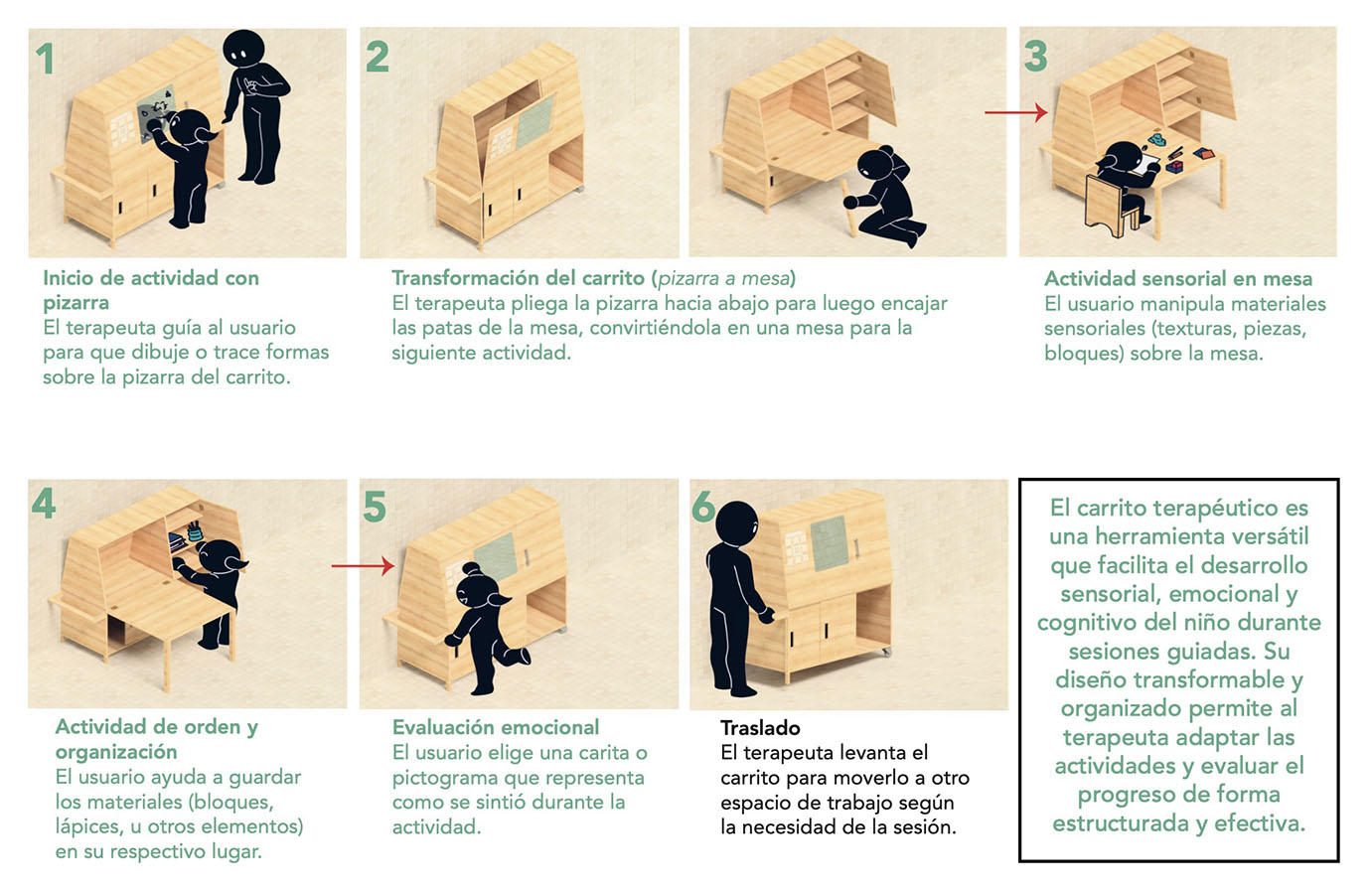 1

Inicio de actividad con pizarra
El terapeuta guía al usuario para que dibuje o trace formas sobre la pizarra del carrito.

2

Transformación del carrito (pizarra a mesa)
El terapeuta pliega la pizarra hacia abajo para luego encajar las patas de la mesa, convirtiéndola en una mesa para la siguiente actividad.

3

Actividad sensorial en mesa
El usuario manipula materiales sensoriales (texturas, piezas, bloques) sobre la mesa.

4

Actividad de orden y organización
El usuario ayuda a guardar los materiales (bloques, lápices, u otros elementos) en su respectivo lugar.

5

Evaluación emocional
El usuario elige una carita o pictograma que representa como se sintió durante la actividad.

6

Traslado
El terapeuta levanta el carrito para moverlo a otro espacio de trabajo según la necesidad de la sesión.

El carrito terapéutico es una herramienta versátil que facilita el desarrollo sensorial, emocional y cognitivo del niño durante sesiones guiadas. Su diseño transformable y organizado permite al terapeuta adaptar las actividades y evaluar el progreso de forma estructurada y efectiva.