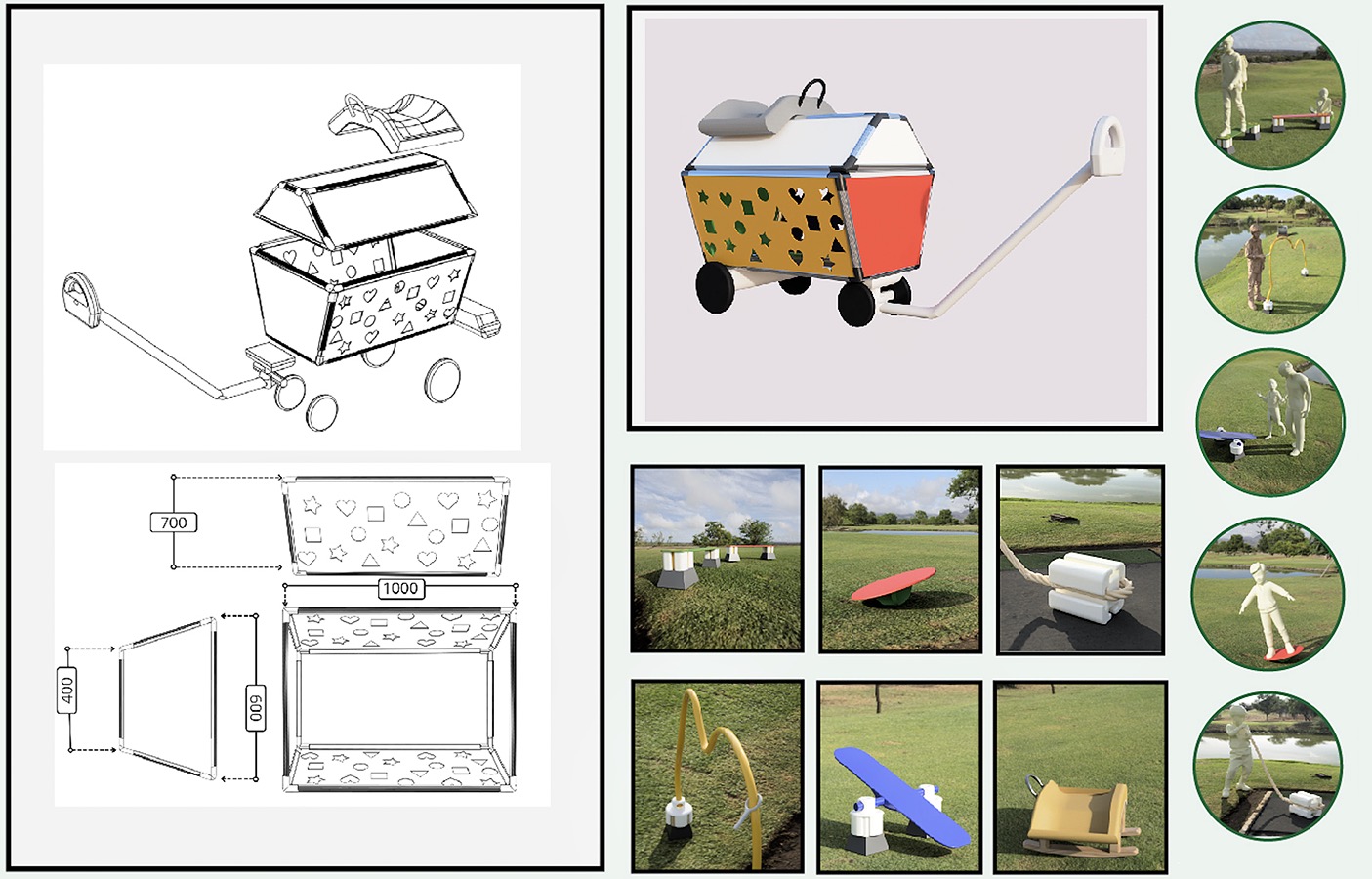 700

1000

400

600