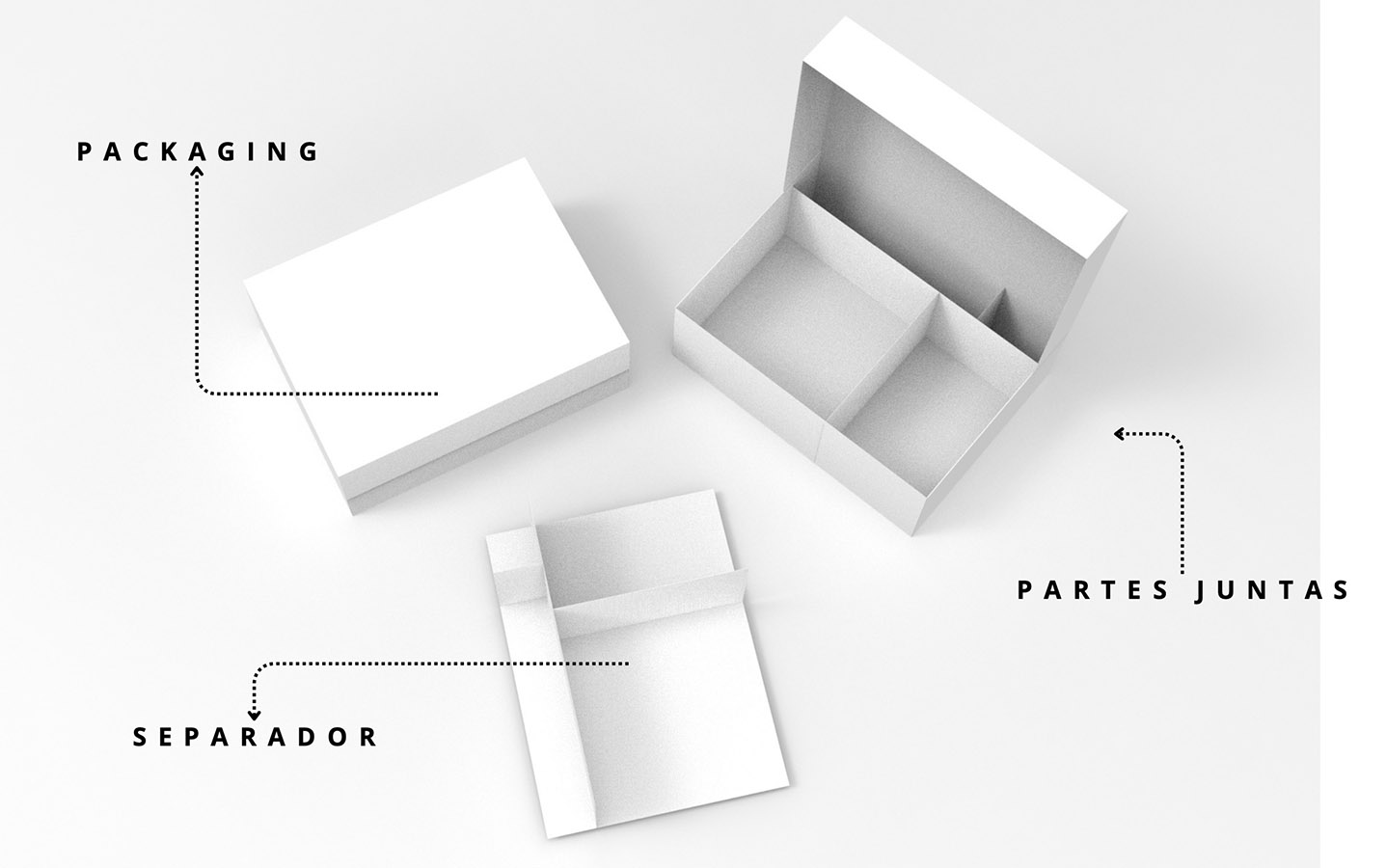 PACKAGING

PARTES JUNTAS

SEPARADOR