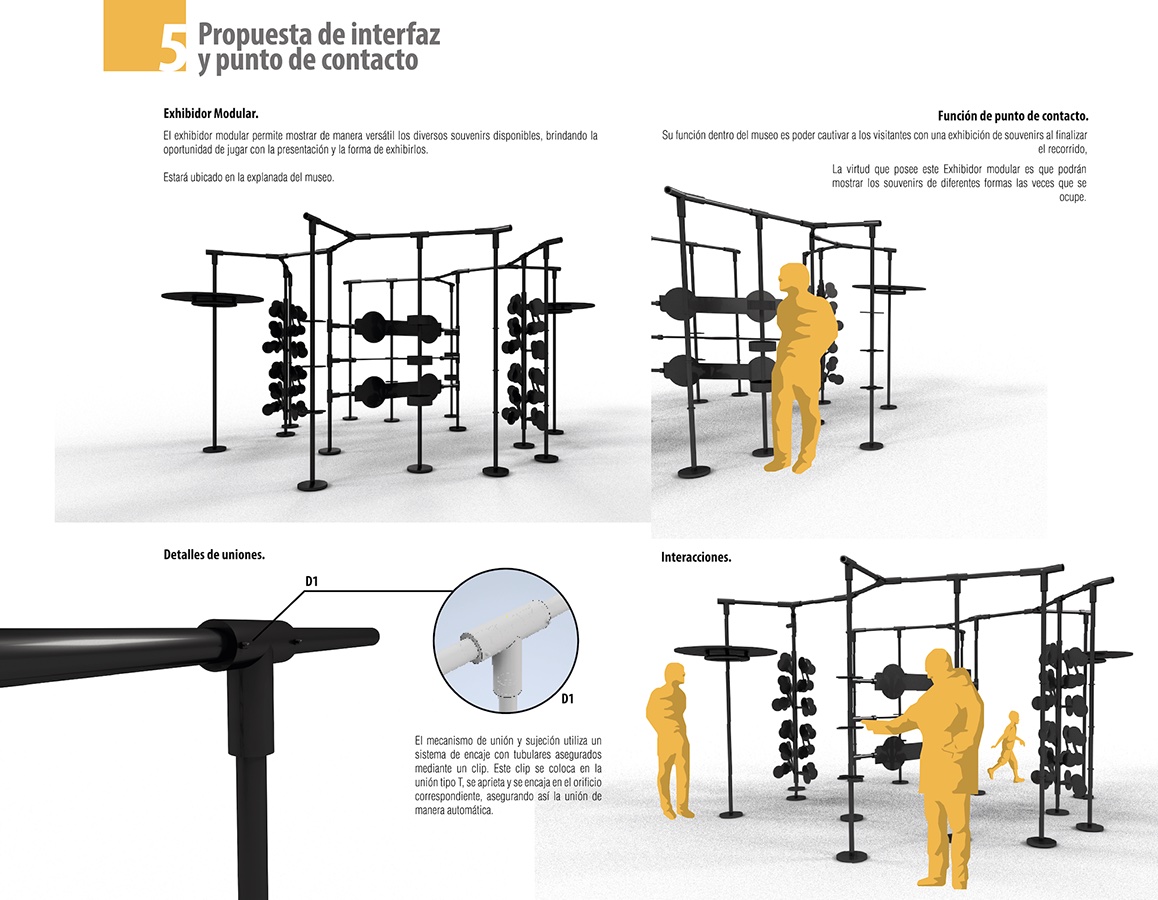 5 Propuesta de interfaz y punto de contacto

Exhibidor Modular.

El exhibidor modular permite mostrar de manera versátil los diversos souvenirs disponibles, brindando la oportunidad de jugar con la presentación y la forma de exhibirlos.

Estará ubicado en la explanada del museo.

Función de punto de contacto.

Su función dentro del museo es poder cautivar a los visitantes con una exhibición de souvenirs al finalizar el recorrido,

La virtud que posee este Exhibidor modular es que podrán mostrar los souvenirs de diferentes formas las veces que se ocupe.

Detalles de uniones.

D1

D1

El mecanismo de unión y sujeción utiliza un sistema de encaje con tubulares asegurados mediante un clip. Este clip se coloca en la unión tipo T, se aprieta y se encaja en el orificio correspondiente, asegurando así la unión de manera automática.

Interacciones.