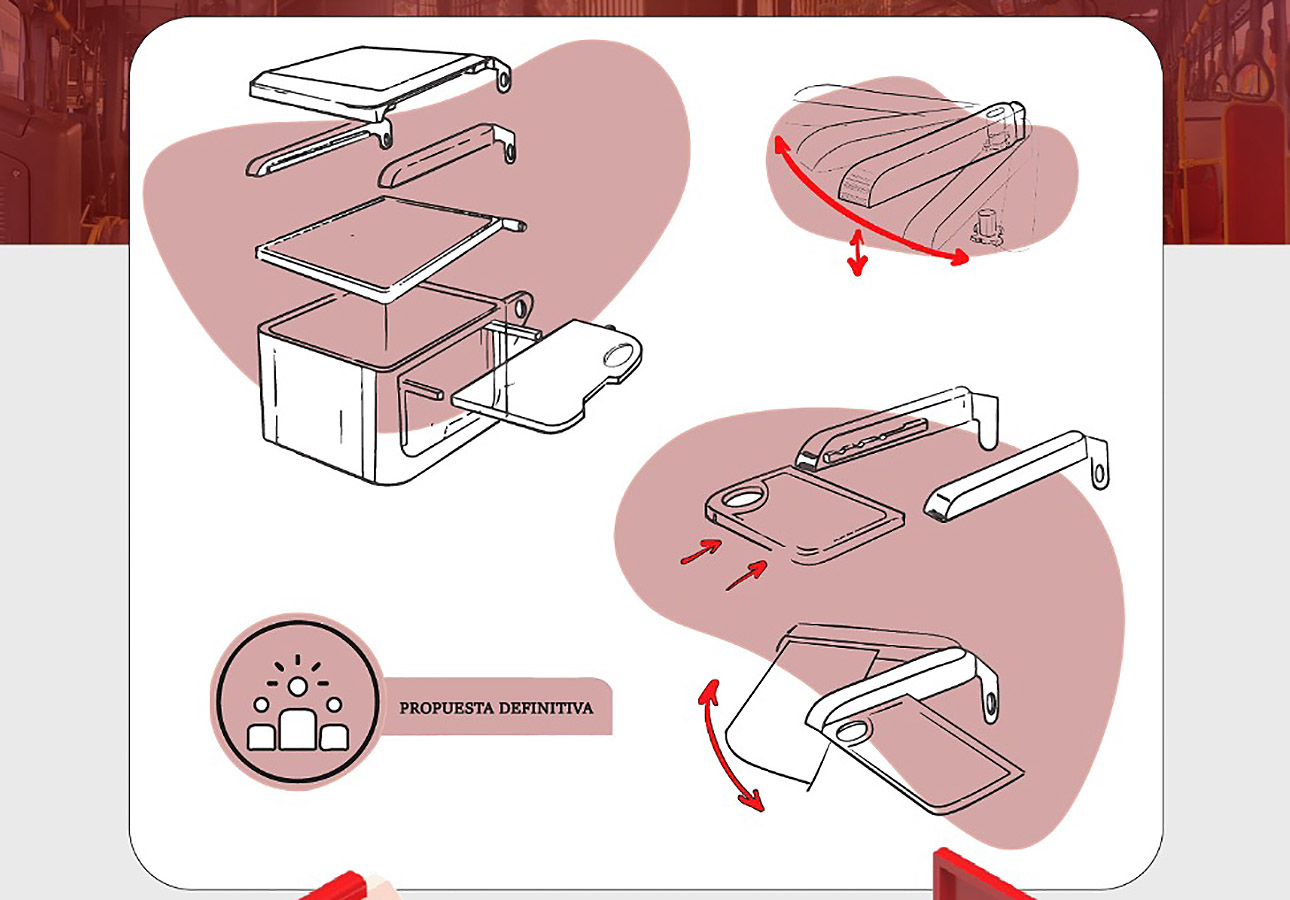 PROPUESTA DEFINITIVA