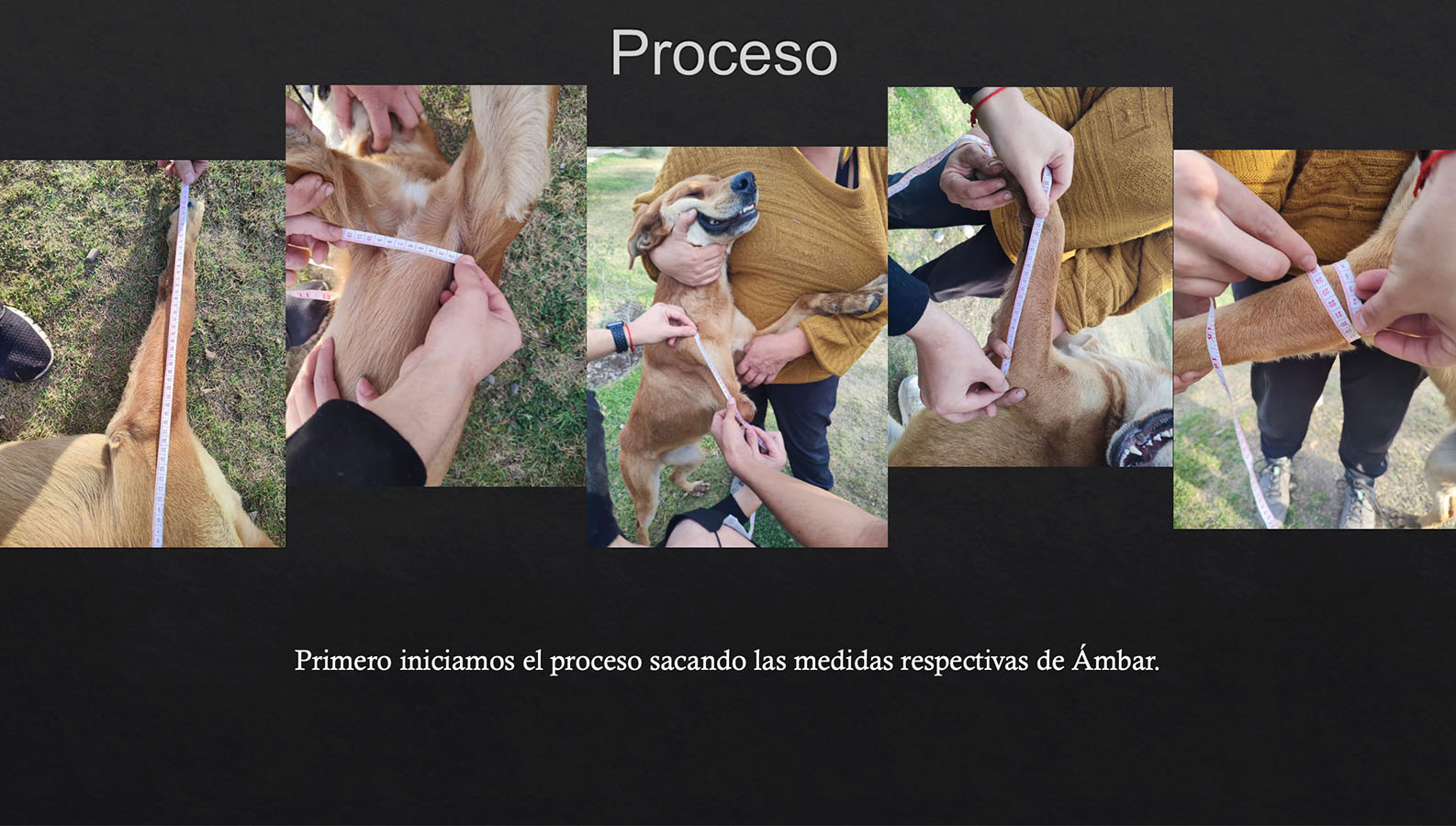 Proceso

Primero iniciamos el proceso sacando las medidas respectivas de Ámbar.