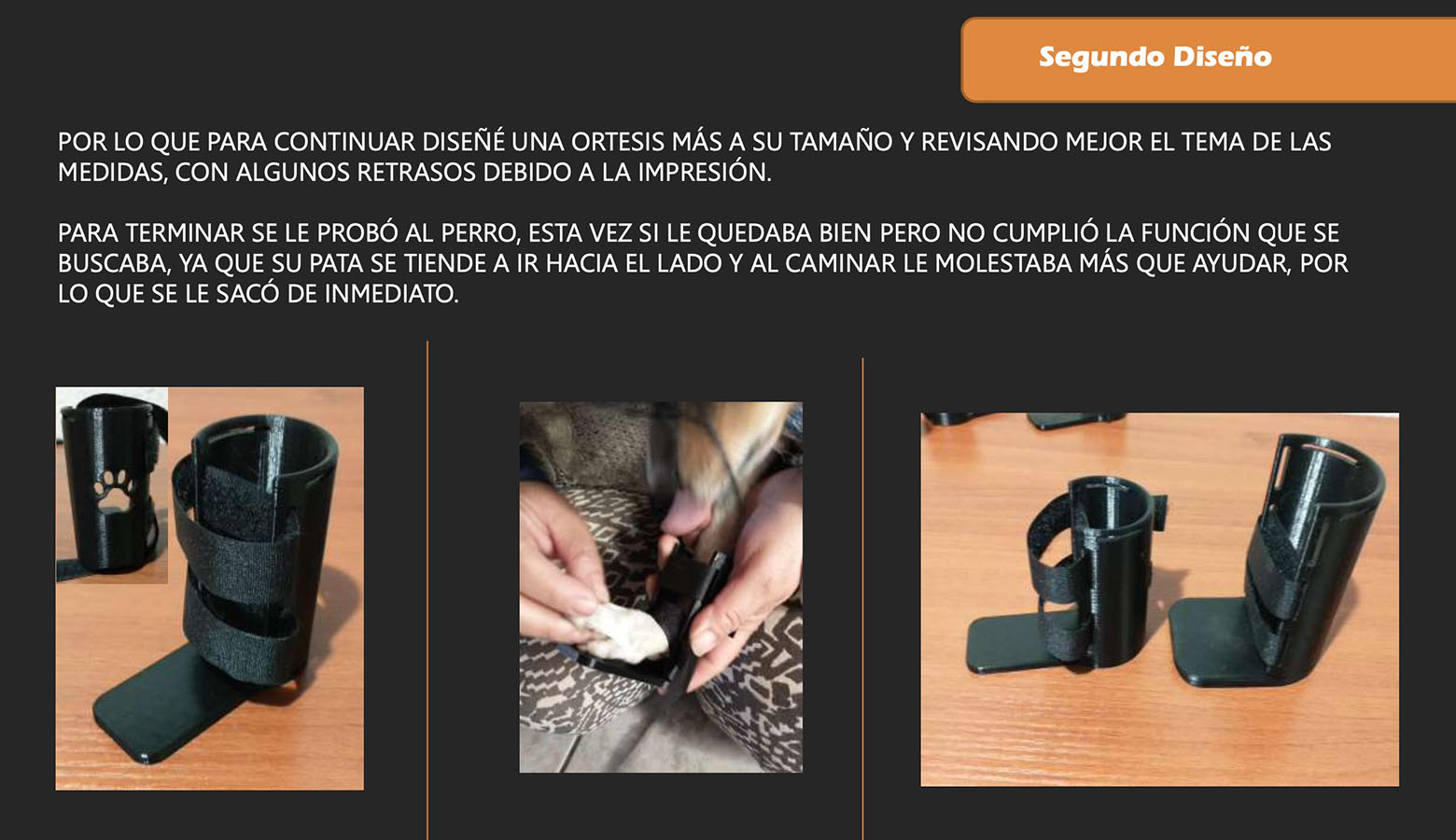 Segundo Diseño

POR LO QUE PARA CONTINUAR DISEÑÉ UNA ORTESIS MÁS A SU TAMAÑO Y REVISANDO MEJOR EL TEMA DE LAS MEDIDAS, CON ALGUNOS RETRASOS DEBIDO A LA IMPRESIÓN.

PARA TERMINAR SE LE PROBÓ AL PERRO, ESTA VEZ SI LE QUEDABA BIEN PERO NO CUMPLIÓ LA FUNCIÓN QUE SE BUSCABA, YA QUE SU PATA SE TIENDE A IR HACIA EL LADO Y AL CAMINAR LE MOLESTABA MÁS QUE AYUDAR, POR LO QUE SE LE SACÓ DE INMEDIATO.