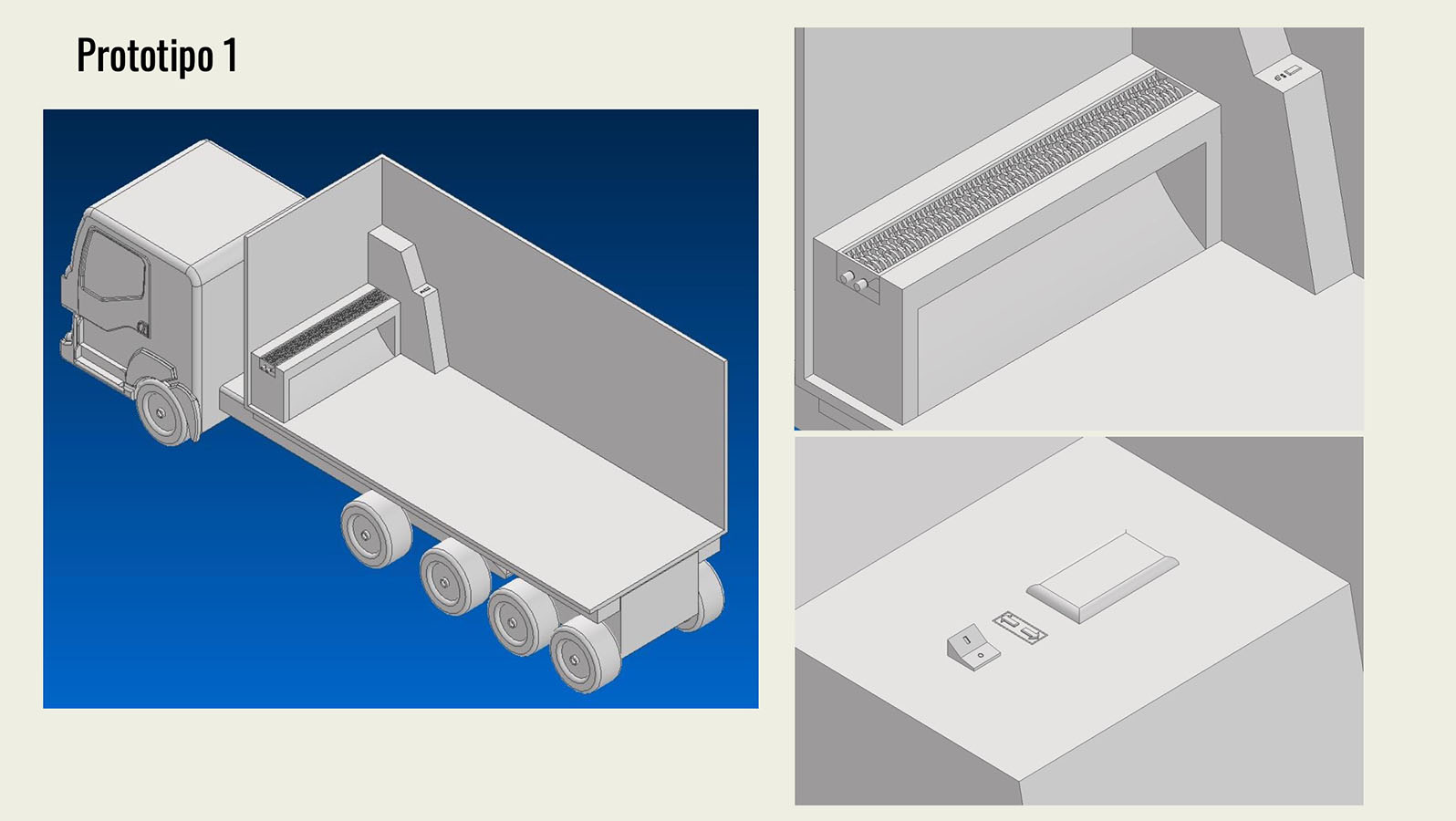 Prototipo 1