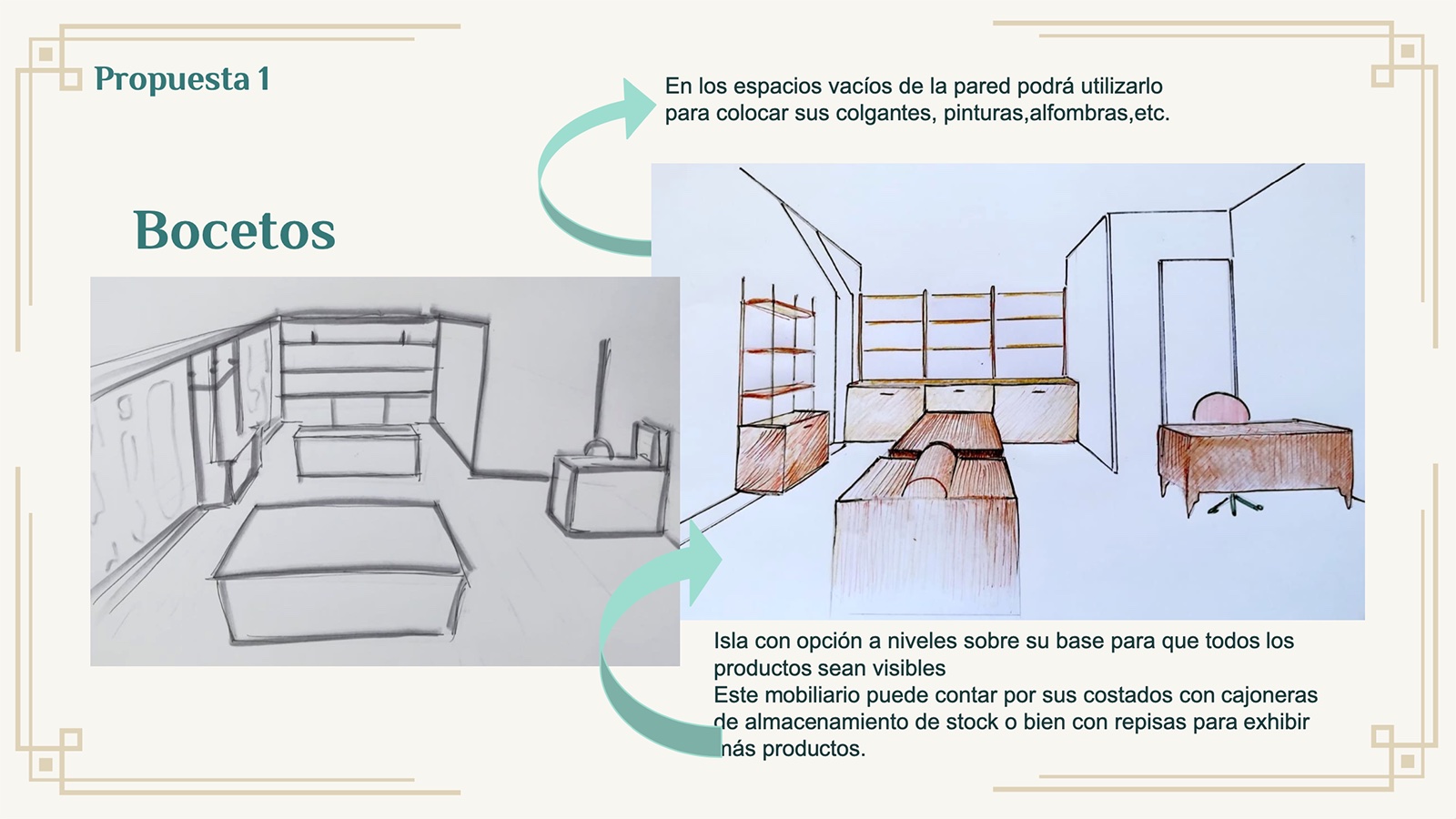 Propuesta 1

Bocetos

En los espacios vacíos de la pared podrá utilizarlo para colocar sus colgantes, pinturas,alfombras,etc.

Isla con opción a niveles sobre su base para que todos los productos sean visibles
Este mobiliario puede contar por sus costados con cajoneras de almacenamiento de stock o bien con repisas para exhibir más productos.