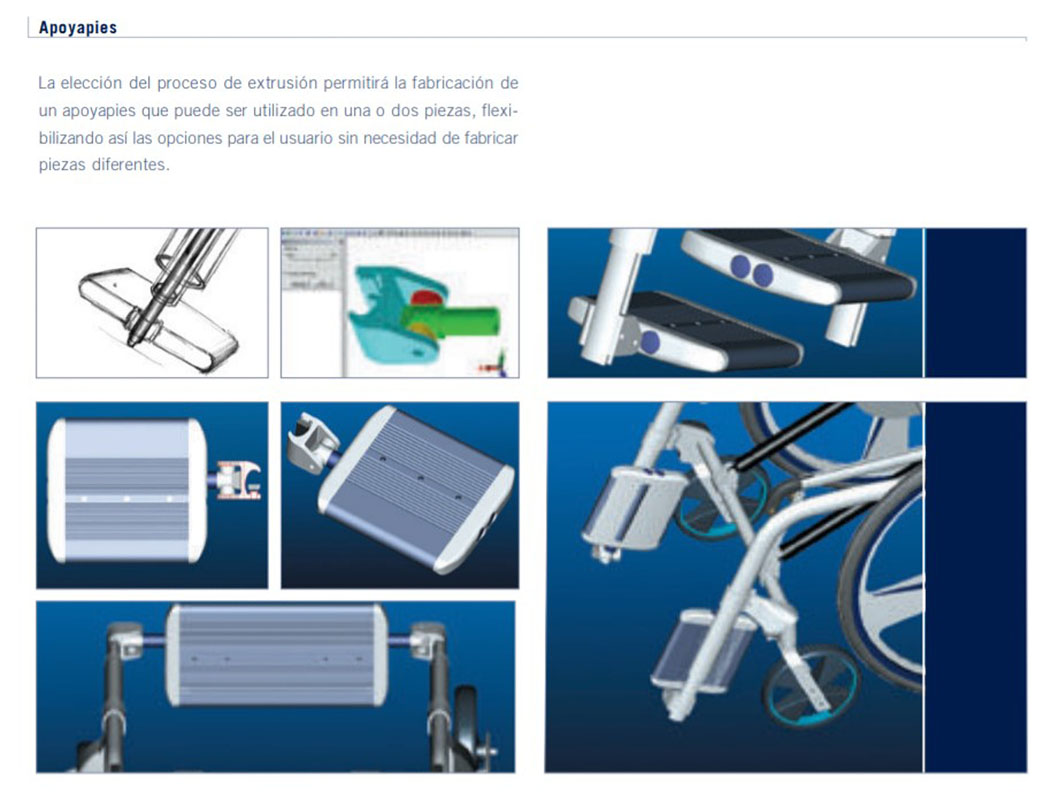 Apoyapies

La elección del proceso de extrusión permitirá la fabricación de un apoyapies que puede ser utilizado en una o dos piezas, flexibilizando así las opciones para el usuario sin necesidad de fabricar piezas diferentes.