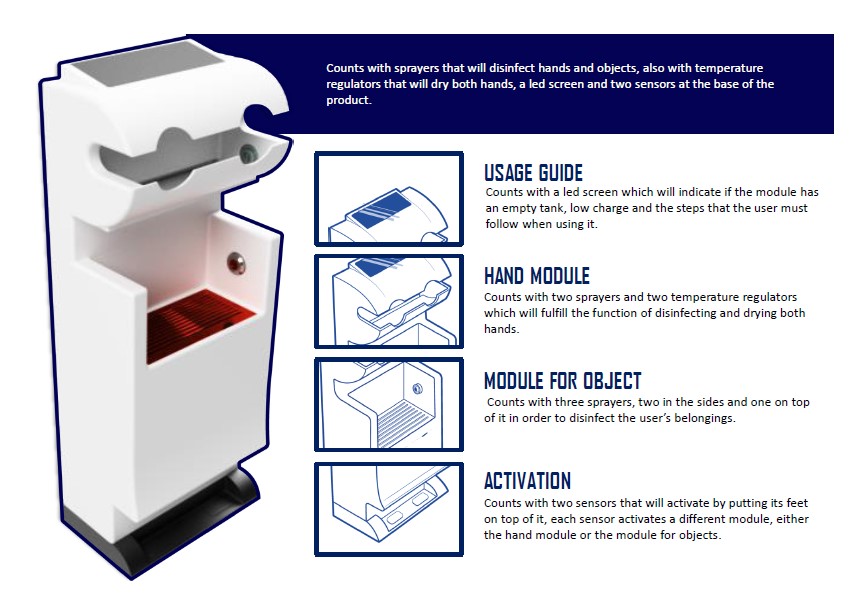 Counts with sprayers that will disinfect hands and objects, also with temperature regulators that will dry both hands, a led screen and two sensors at the base of the product.

USAGE GUIDE

Counts with a led screen which will indicate if the module has an empty tank, low charge and the steps that the user must follow when using it.

HAND MODULE

Counts with two sprayers and two temperature regulators which will fulfill the function of disinfecting and drying both hands.

MODULE FOR OBJECT

Counts with three sprayers, two in the sides and one on top of it in order to disinfect the user's belongings.

ACTIVATION

Counts with two sensors that will activate by putting its feet on top of it, each sensor activates a different module, either the hand module or the module for objects.