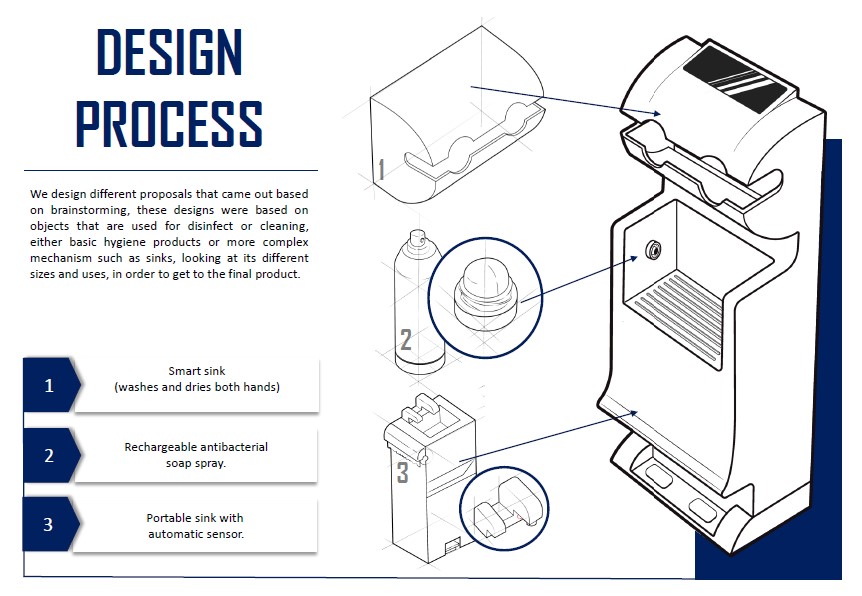 DESIGN PROCESS

We design different proposals that came out based on brainstorming, these designs were based on objects that are used for disinfect or cleaning, either basic hygiene products or more complex mechanism such as sinks, looking at its different sizes and uses, in order to get to the final product.

1
Smart sink
(washes and dries both hands)

2
Rechargeable antibacterial soap spray.

3
Portable sink with automatic sensor.

1

2

3