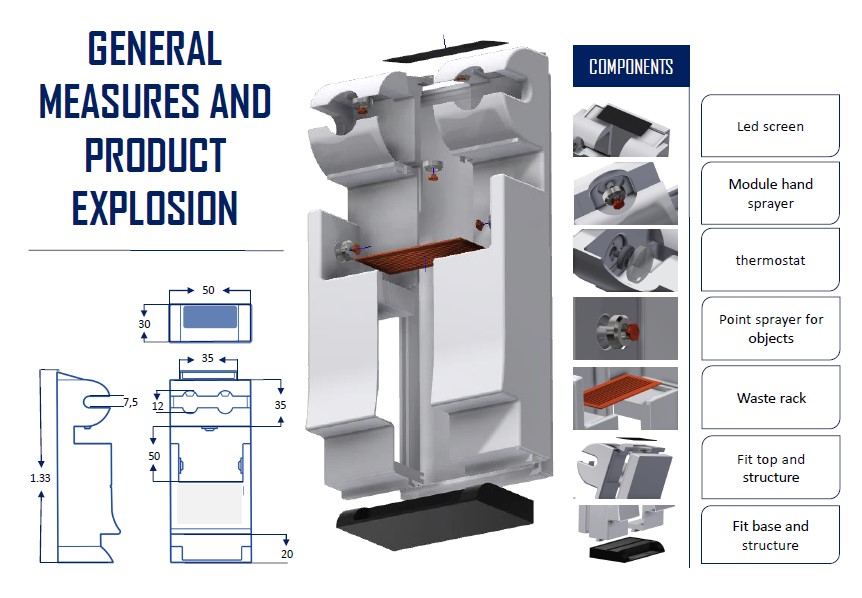 GENERAL MEASURES AND PRODUCT EXPLOSION

50
30
35
7,5
12
35
50
1.33
20

COMPONENTS

Led screen

Module hand sprayer

thermostat

Point sprayer for objects

Waste rack

Fit top and structure

Fit base and structure